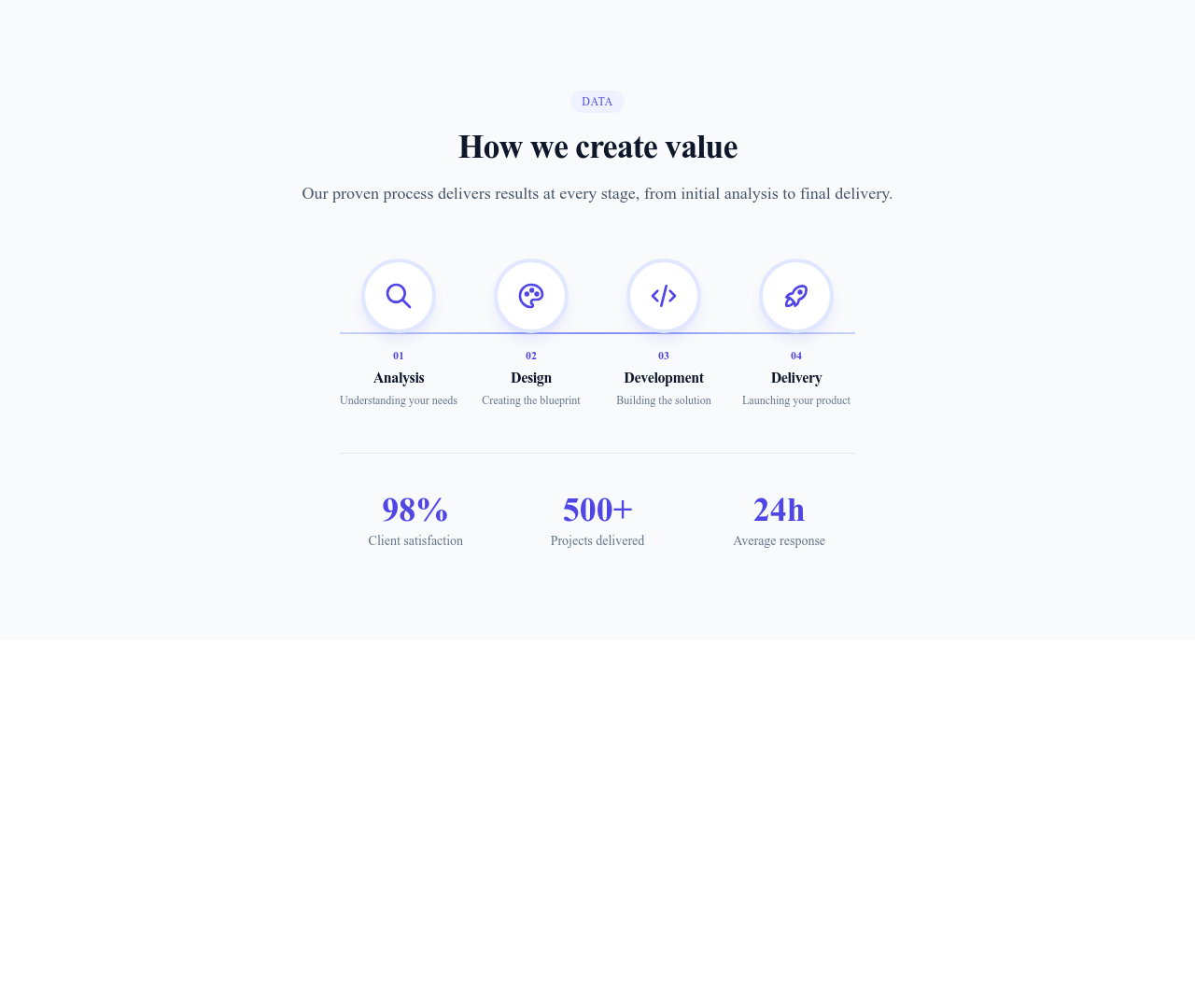 DATA

How we create value

Our proven process delivers results at every stage, from initial analysis to final delivery.

01
Analysis
Understanding your needs

02
Design
Creating the blueprint

03
Development
Building the solution

04
Delivery
Launching your product

98%
Client satisfaction

500+
Projects delivered

24h
Average response